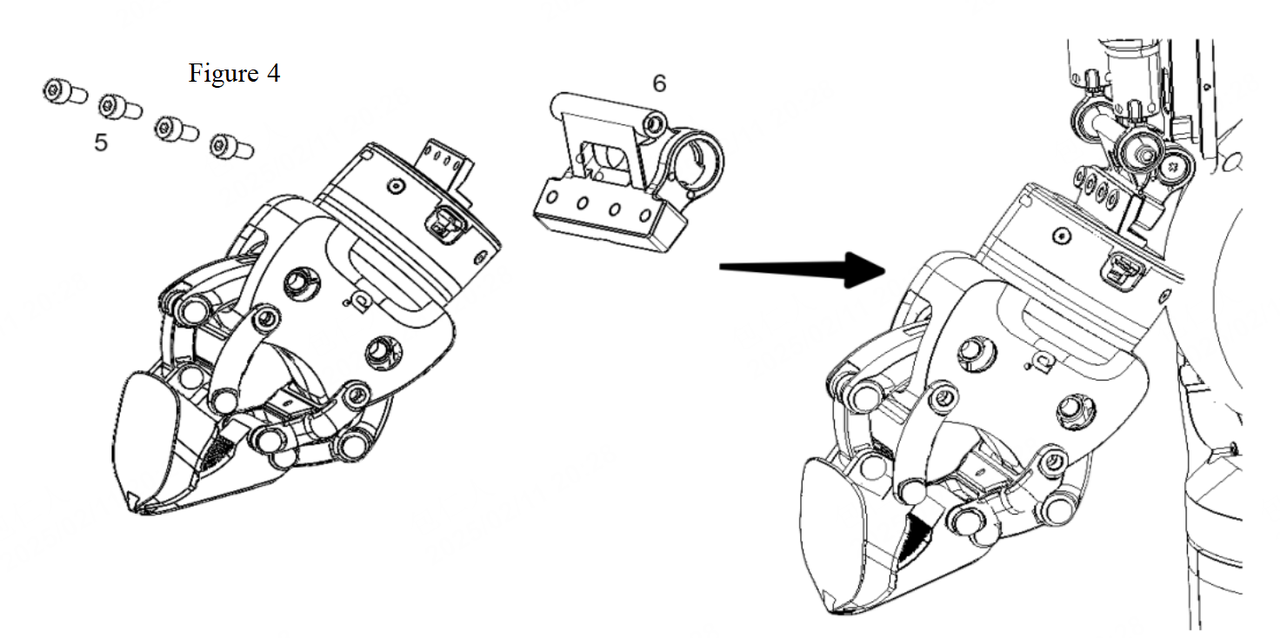 Figure 4

5

6